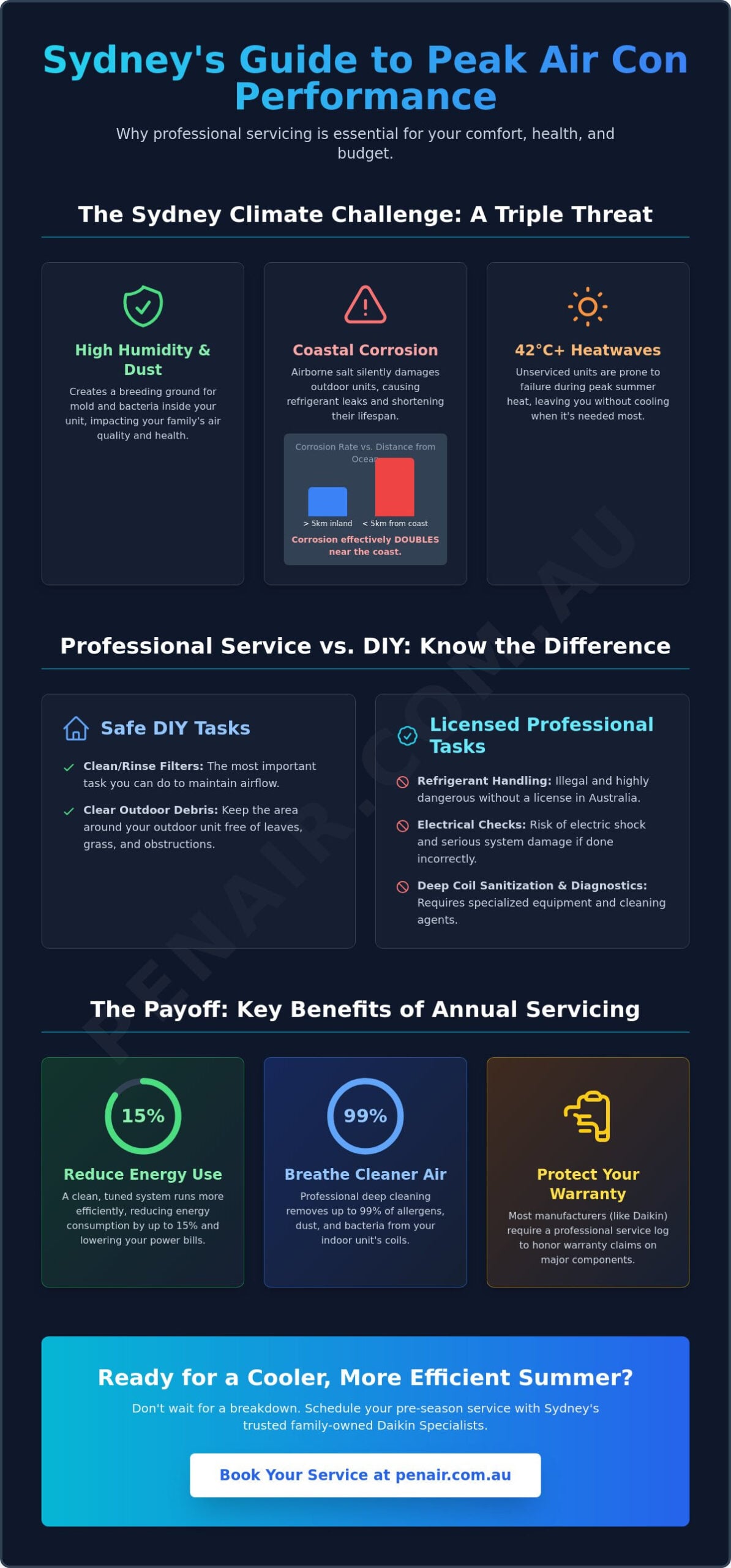 Sydney's Guide to Peak Air Con Performance

Why professional servicing is essential for your comfort, health, and budget.

The Sydney Climate Challenge: A Triple Threat

High Humidity & Dust

Creates a breeding ground for mold and bacteria inside your unit, impacting your family's air quality and health.

Coastal Corrosion

Airborne salt silently damages outdoor units, causing refrigerant leaks and shortening their lifespan.

Corrosion Rate vs. Distance from Ocean

> 5km inland

< 5km from coast

Corrosion effectively DOUBLES near the coast.

42°C+ Heatwaves

Unserviced units are prone to failure during peak summer heat, leaving you without cooling when it's needed most.

Professional Service vs. DIY: Know the Difference

Safe DIY Tasks

Clean/Rinse Filters: The most important task you can do to maintain airflow.

Clear Outdoor Debris: Keep the area around your outdoor unit free of leaves, grass, and obstructions.

Licensed Professional Tasks

Refrigerant Handling: Illegal and highly dangerous without a license in Australia.

Electrical Checks: Risk of electric shock and serious system damage if done incorrectly.

Deep Coil Sanitization & Diagnostics: Requires specialized equipment and cleaning agents.

The Payoff: Key Benefits of Annual Servicing

15%

Reduce Energy Use

A clean, tuned system runs more efficiently, reducing energy consumption by up to 15% and lowering your power bills.

99%

Breathe Cleaner Air

Professional deep cleaning removes up to 99% of allergens, dust, and bacteria from your indoor unit's coils.

Protect Your Warranty

Most manufacturers (like Daikin) require a professional service log to honor warranty claims on major components.

Ready for a Cooler, More Efficient Summer?

Don't wait for a breakdown. Schedule your pre-season service with Sydney's trusted family-owned Daikin Specialists.

Book Your Service at penair.com.au

PENAIR.COM.AU