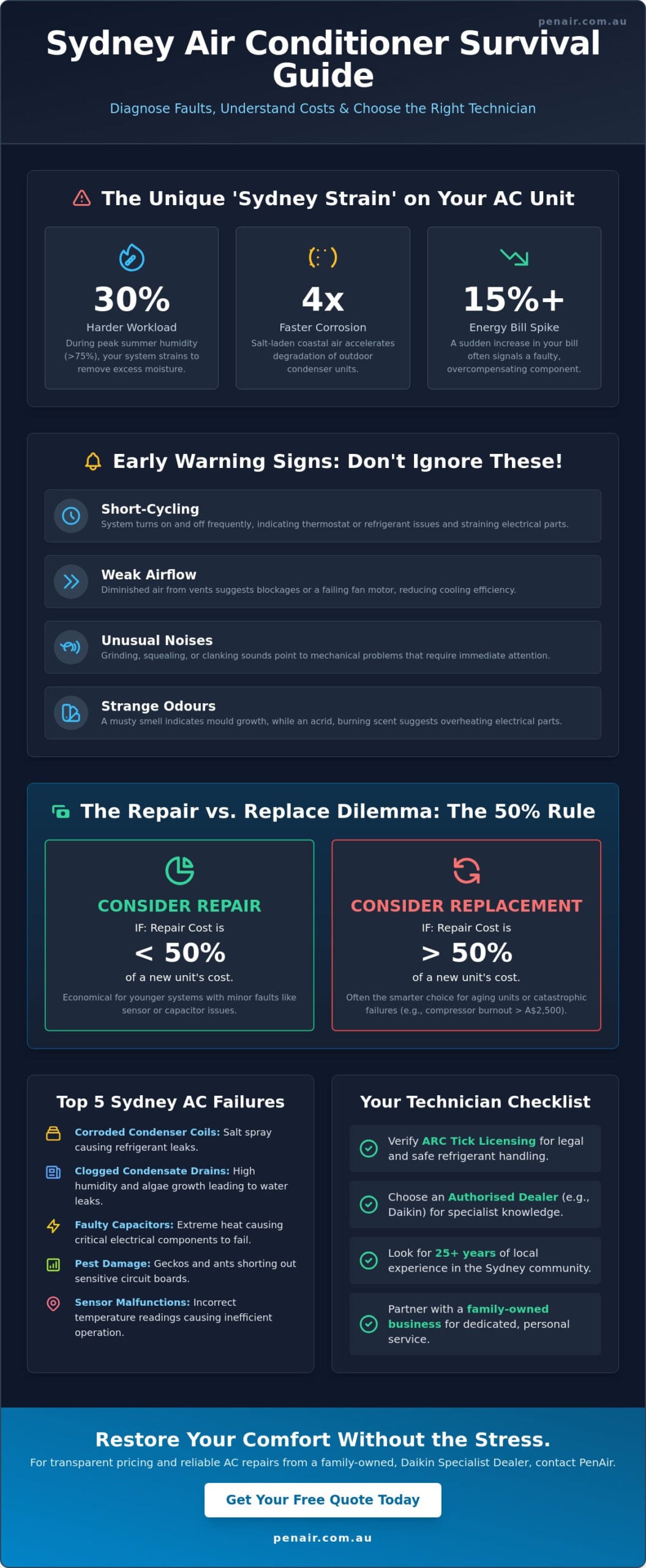 penair.com.au

Sydney Air Conditioner Survival Guide

Diagnose Faults, Understand Costs & Choose the Right Technician

The Unique 'Sydney Strain' on Your AC Unit

30%
Harder Workload
During peak summer humidity (>75%), your system strains to remove excess moisture.

4x
Faster Corrosion
Salt-laden coastal air accelerates degradation of outdoor condenser units.

15%+
Energy Bill Spike
A sudden increase in your bill often signals a faulty, overcompensating component.

Early Warning Signs: Don't Ignore These!

Short-Cycling
System turns on and off frequently, indicating thermostat or refrigerant issues and straining electrical parts.

Weak Airflow
Diminished air from vents suggests blockages or a failing fan motor, reducing cooling efficiency.

Unusual Noises
Grinding, squealing, or clanking sounds point to mechanical problems that require immediate attention.

Strange Odours
A musty smell indicates mould growth, while an acrid, burning scent suggests overheating electrical parts.

The Repair vs. Replace Dilemma: The 50% Rule

CONSIDER REPAIR
IF: Repair Cost is
< 50%
of a new unit's cost.
Economical for younger systems with minor faults like sensor or capacitor issues.

CONSIDER REPLACEMENT
IF: Repair Cost is
> 50%
of a new unit's cost.
Often the smarter choice for aging units or catastrophic failures (e.g., compressor burnout > A$2,500).

Top 5 Sydney AC Failures

Corroded Condenser Coils: Salt spray causing refrigerant leaks.

Clogged Condensate Drains: High humidity and algae growth leading to water leaks.

Faulty Capacitors: Extreme heat causing critical electrical components to fail.

Pest Damage: Geckos and ants shorting out sensitive circuit boards.

Sensor Malfunctions: Incorrect temperature readings causing inefficient operation.

Your Technician Checklist

Verify ARC Tick Licensing for legal and safe refrigerant handling.

Choose an Authorised Dealer (e.g., Daikin) for specialist knowledge.

Look for 25+ years of local experience in the Sydney community.

Partner with a family-owned business for dedicated, personal service.

Restore Your Comfort Without the Stress.

For transparent pricing and reliable AC repairs from a family-owned, Daikin Specialist Dealer, contact PenAir.

Get Your Free Quote Today

penair.com.au