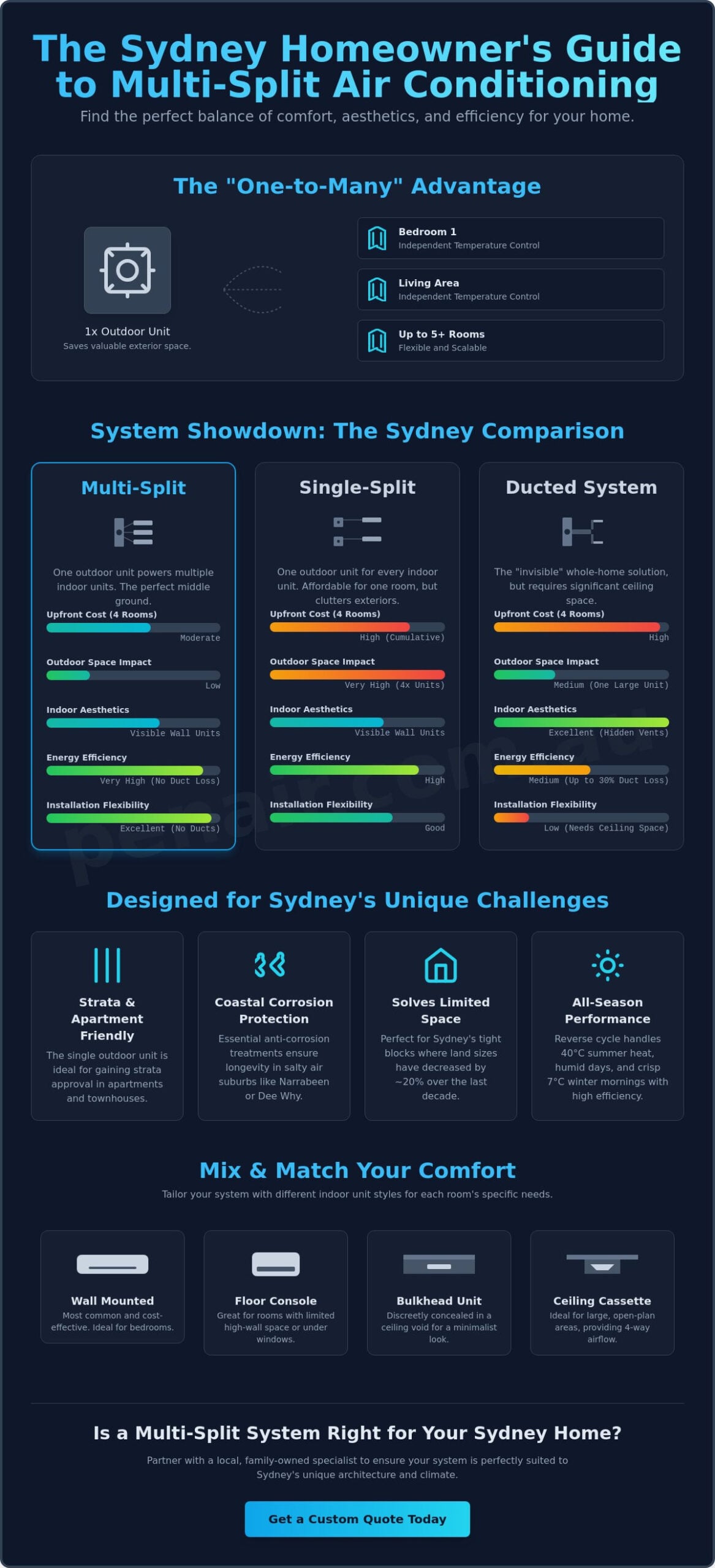 The Sydney Homeowner's Guide to Multi-Split Air Conditioning

Find the perfect balance of comfort, aesthetics, and efficiency for your home.

The "One-to-Many" Advantage

1x Outdoor Unit
Saves valuable exterior space.

Bedroom 1
Independent Temperature Control

Living Area
Independent Temperature Control

Up to 5+ Rooms
Flexible and Scalable

System Showdown: The Sydney Comparison

Multi-Split

One outdoor unit powers multiple indoor units. The perfect middle ground.

Upfront Cost (4 Rooms)
Moderate

Outdoor Space Impact
Low

Indoor Aesthetics
Visible Wall Units

Energy Efficiency
Very High (No Duct Loss)

Installation Flexibility
Excellent (No Ducts)

Single-Split

One outdoor unit for every indoor unit. Affordable for one room, but clutters exteriors.

Upfront Cost (4 Rooms)
High (Cumulative)

Outdoor Space Impact
Very High (4x Units)

Indoor Aesthetics
Visible Wall Units

Energy Efficiency
High

Installation Flexibility
Good

Ducted System

The "invisible" whole-home solution, but requires significant ceiling space.

Upfront Cost (4 Rooms)
High

Outdoor Space Impact
Medium (One Large Unit)

Indoor Aesthetics
Excellent (Hidden Vents)

Energy Efficiency
Medium (Up to 30% Duct Loss)

Installation Flexibility
Low (Needs Ceiling Space)

penair.com.au

Designed for Sydney's Unique Challenges

Strata & Apartment Friendly
The single outdoor unit is ideal for gaining strata approval in apartments and townhouses.

Coastal Corrosion Protection
Essential anti-corrosion treatments ensure longevity in salty air suburbs like Narrabeen or Dee Why.

Solves Limited Space
Perfect for Sydney's tight blocks where land sizes have decreased by ~20% over the last decade.

All-Season Performance
Reverse cycle handles 40°C summer heat, humid days, and crisp 7°C winter mornings with high efficiency.

Mix & Match Your Comfort

Tailor your system with different indoor unit styles for each room's specific needs.

Wall Mounted
Most common and cost-effective. Ideal for bedrooms.

Floor Console
Great for rooms with limited high-wall space or under windows.

Bulkhead Unit
Discreetly concealed in a ceiling void for a minimalist look.

Ceiling Cassette
Ideal for large, open-plan areas, providing 4-way airflow.

Is a Multi-Split System Right for Your Sydney Home?

Partner with a local, family-owned specialist to ensure your system is perfectly suited to Sydney's unique architecture and climate.

Get a Custom Quote Today